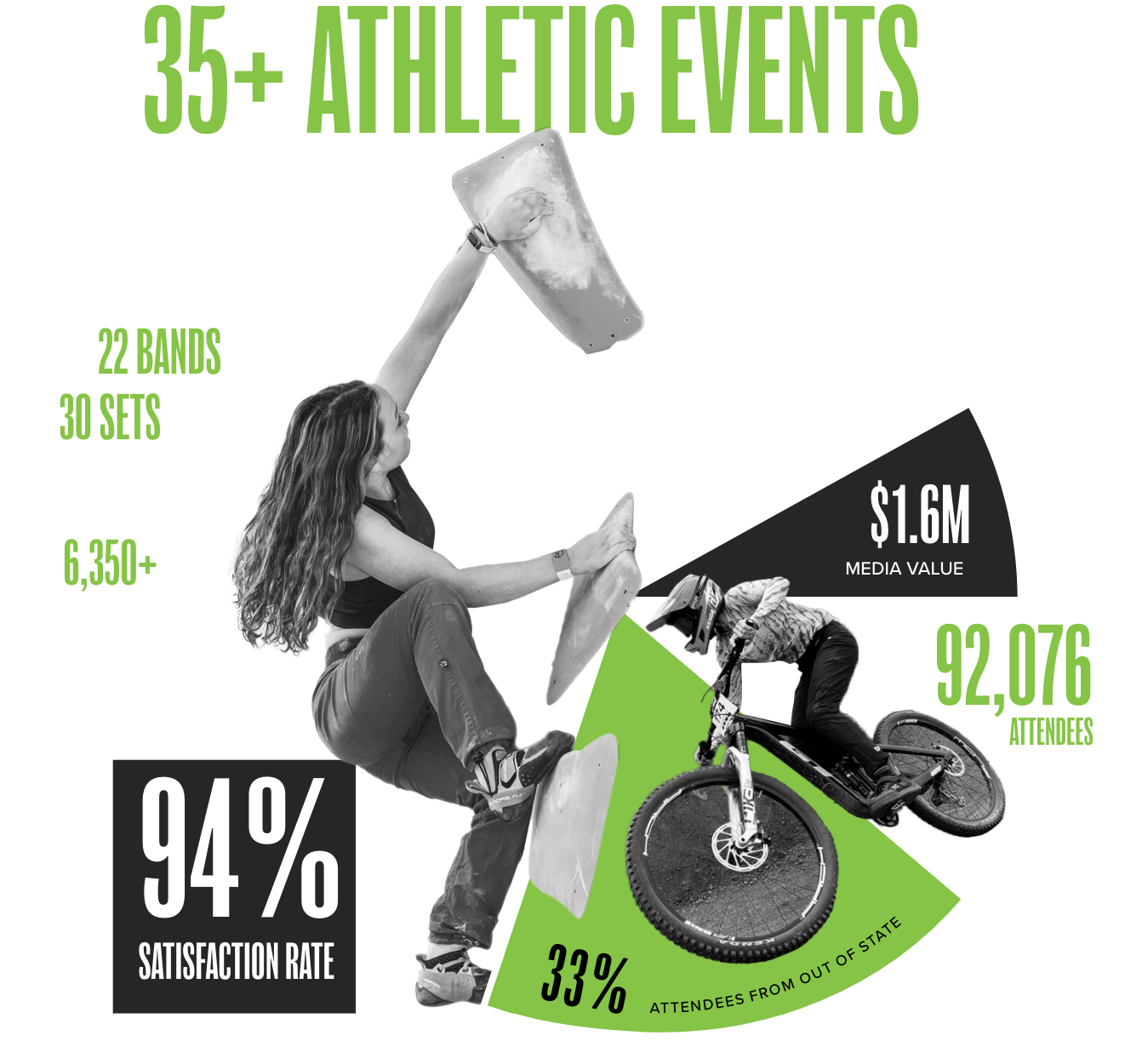 35+ ATHLETIC EVENTS

22 BANDS
30 SETS

6,350+

$1.6M
MEDIA VALUE

92,076
ATTENDEES

94%
SATISFACTION RATE

33%
ATTENDEES FROM OUT OF STATE